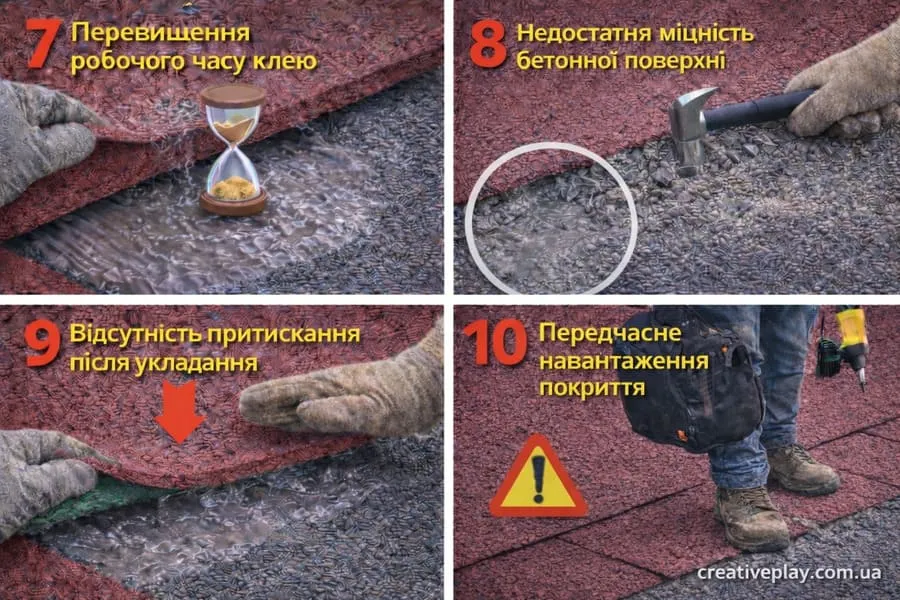 7 Перевищення робочого часу клею

8 Недостатня міцність бетонної поверхні

9 Відсутність притискання після укладання

10 Передчасне навантаження покриття

creativeplay.com.ua