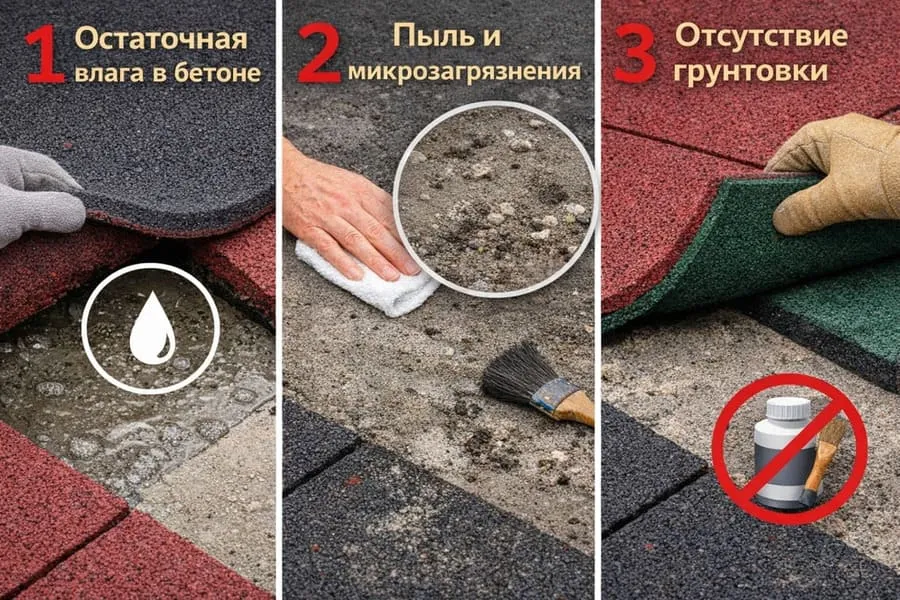 1 Остаточная влага в бетоне

2 Пыль и микрозагрязнения

3 Отсутствие грунтовки