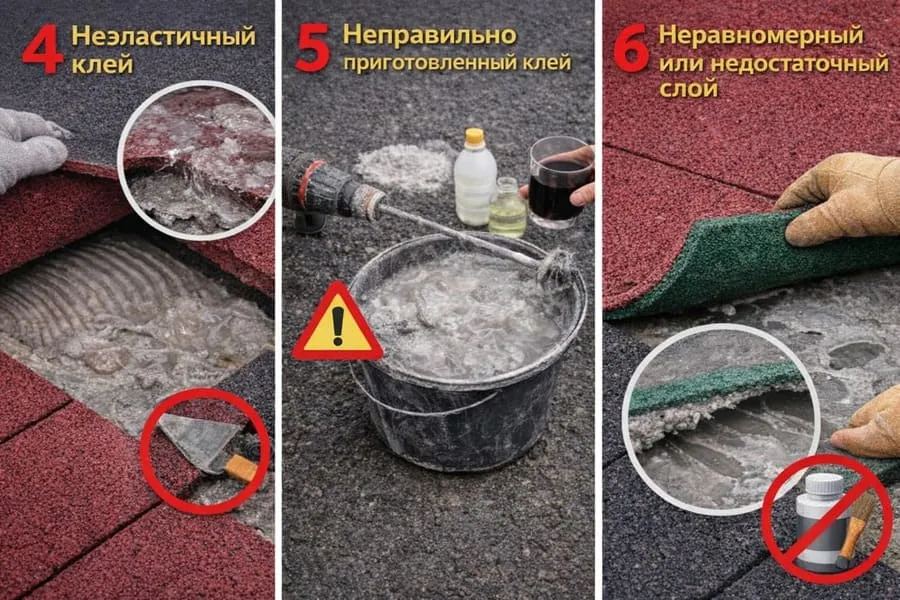 4 Неэластичный клей

5 Неправильно приготовленный клей

6 Неравномерный или недостаточный слой